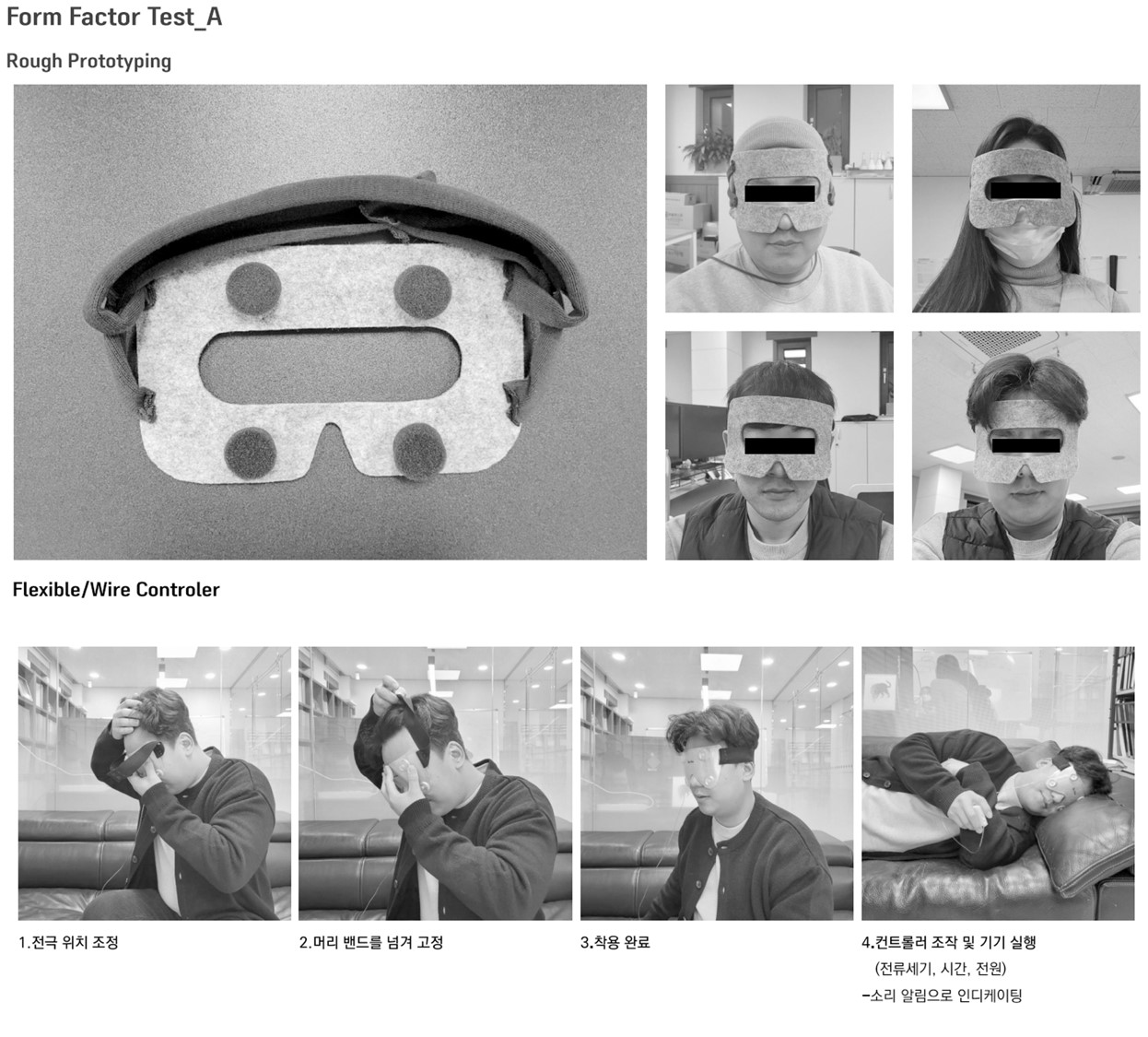 Form Factor Test_A

Rough Prototyping

Flexible/Wire Controler

1.전극 위치 조정

2.머리 밴드를 넘겨 고정

3.착용 완료

4.컨트롤러 조작 및 기기 실행
(전류세기, 시간, 전원)
-소리 알림으로 인디케이팅